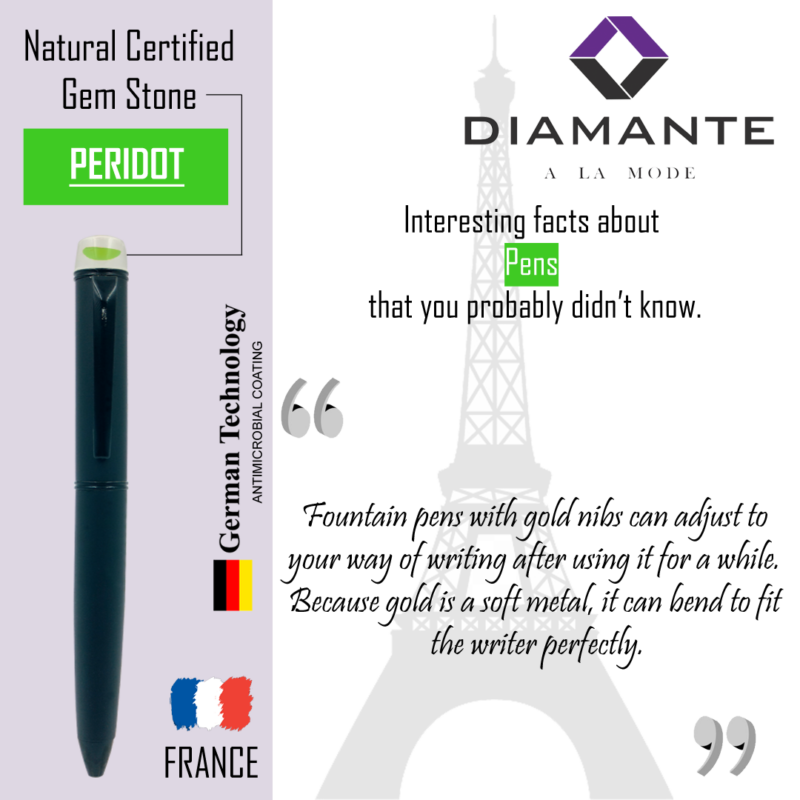 Natural Certified Gem Stone

PERIDOT

German Technology
ANTIMICROBIAL COATING

FRANCE

DIAMANTE
A LA MODE

Interesting facts about
Pens
that you probably didn't know.

“

Fountain pens with gold nibs can adjust to your way of writing after using it for a while. Because gold is a soft metal, it can bend to fit the writer perfectly.

”